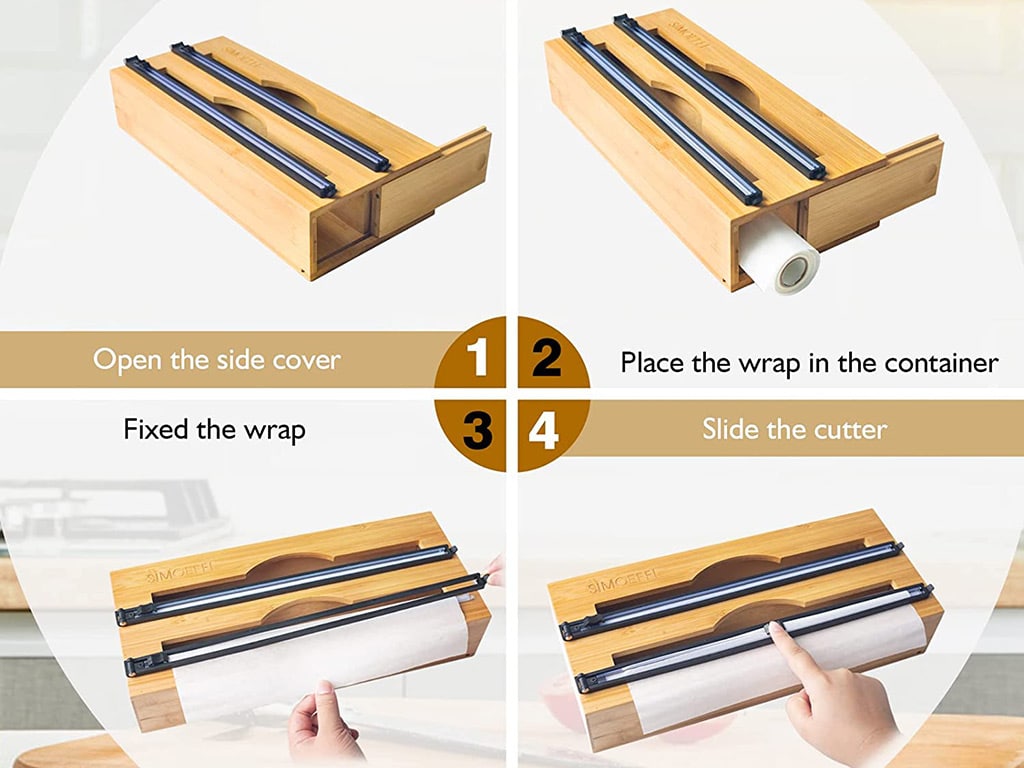 SIMOEFFI

Open the side cover

1

2

Place the wrap in the container

Fixed the wrap

3

4

Slide the cutter

SIMOEFFI

SIMOEFFI